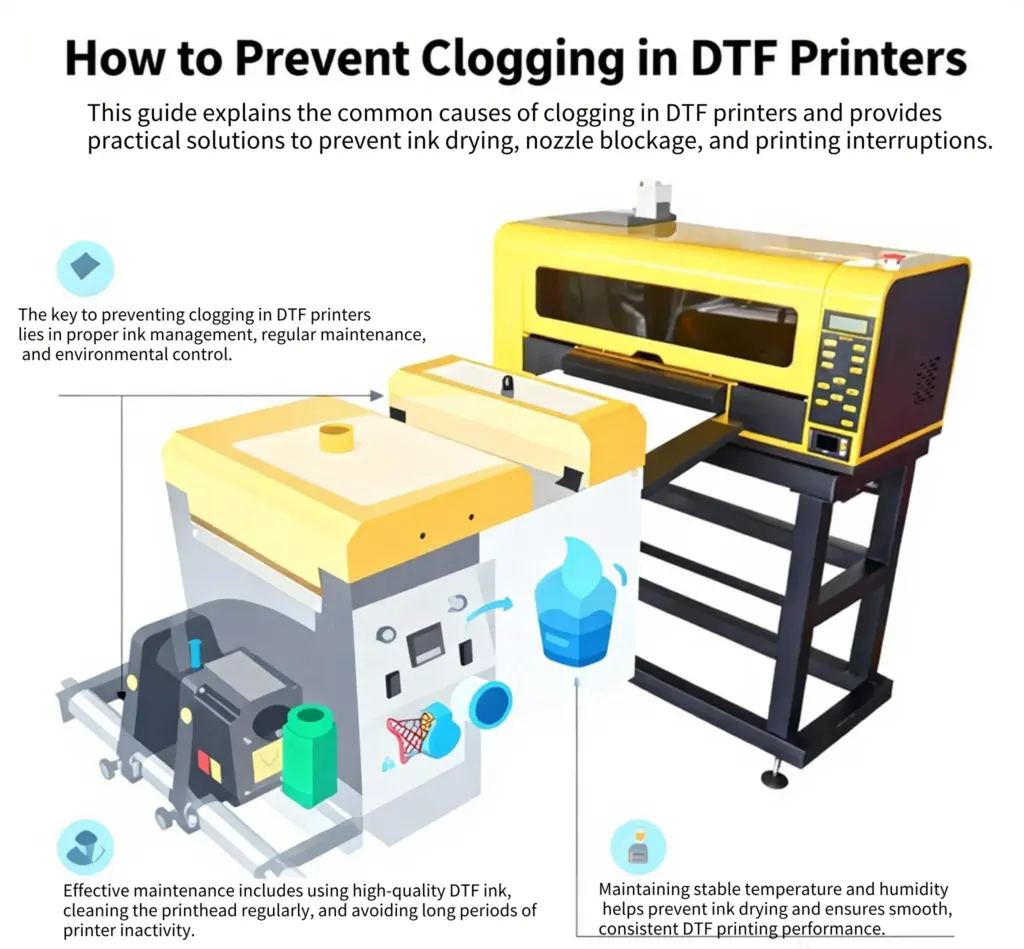 How to Prevent Clogging in DTF Printers

This guide explains the common causes of clogging in DTF printers and provides practical solutions to prevent ink drying, nozzle blockage, and printing interruptions.

The key to preventing clogging in DTF printers lies in proper ink management, regular maintenance, and environmental control.

Effective maintenance includes using high-quality DTF ink, cleaning the printhead regularly, and avoiding long periods of printer inactivity.

Maintaining stable temperature and humidity helps prevent ink drying and ensures smooth, consistent DTF printing performance.